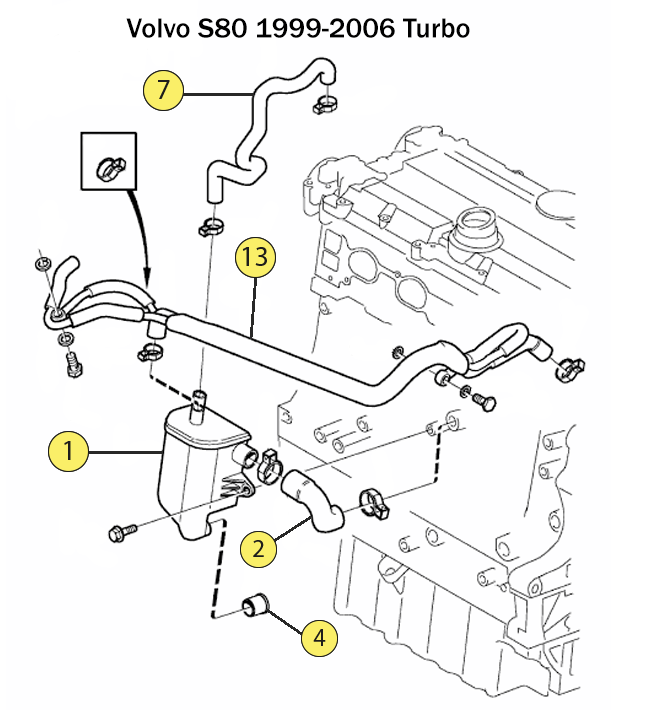 Volvo S80 1999-2006 Turbo

7

13

1

2

4