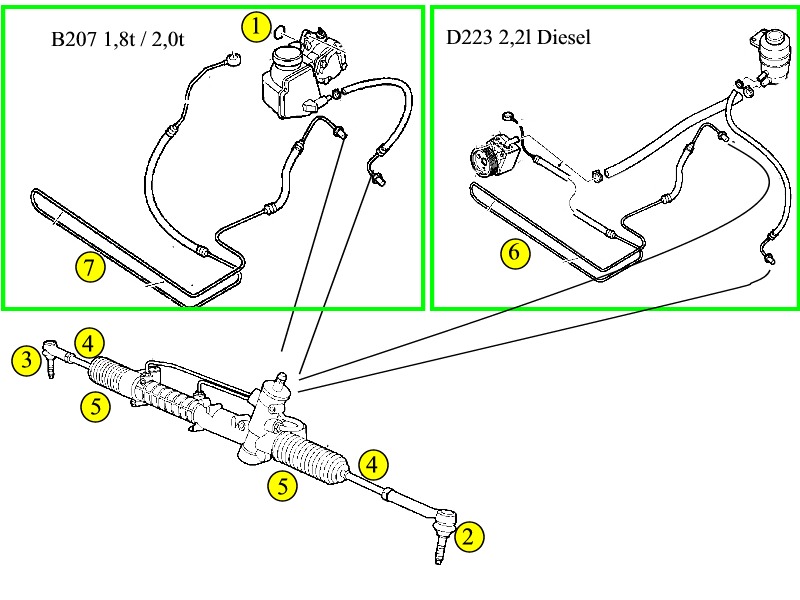 B207 1,8t / 2,0t

1

7

D223 2,2l Diesel

6

3

4

5

5

4

2