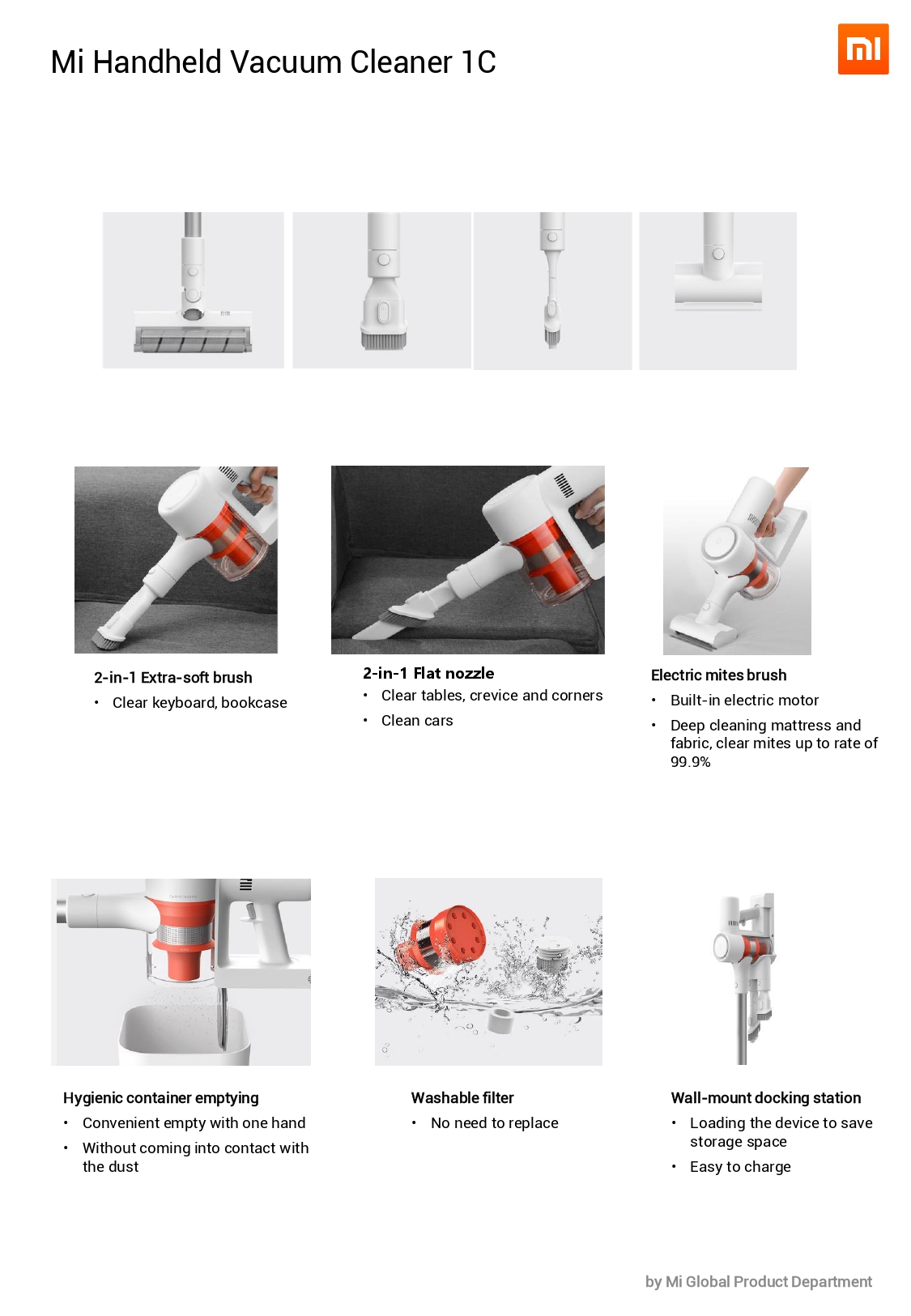 Mi Handheld Vacuum Cleaner 1C

mi

2-in-1 Extra-soft brush
• Clear keyboard, bookcase

2-in-1 Flat nozzle
• Clear tables, crevice and corners
• Clean cars

Electric mites brush
• Built-in electric motor
• Deep cleaning mattress and fabric, clear mites up to rate of 99.9%

Hygienic container emptying
• Convenient empty with one hand
• Without coming into contact with the dust

Washable filter
• No need to replace

Wall-mount docking station
• Loading the device to save storage space
• Easy to charge

by Mi Global Product Department